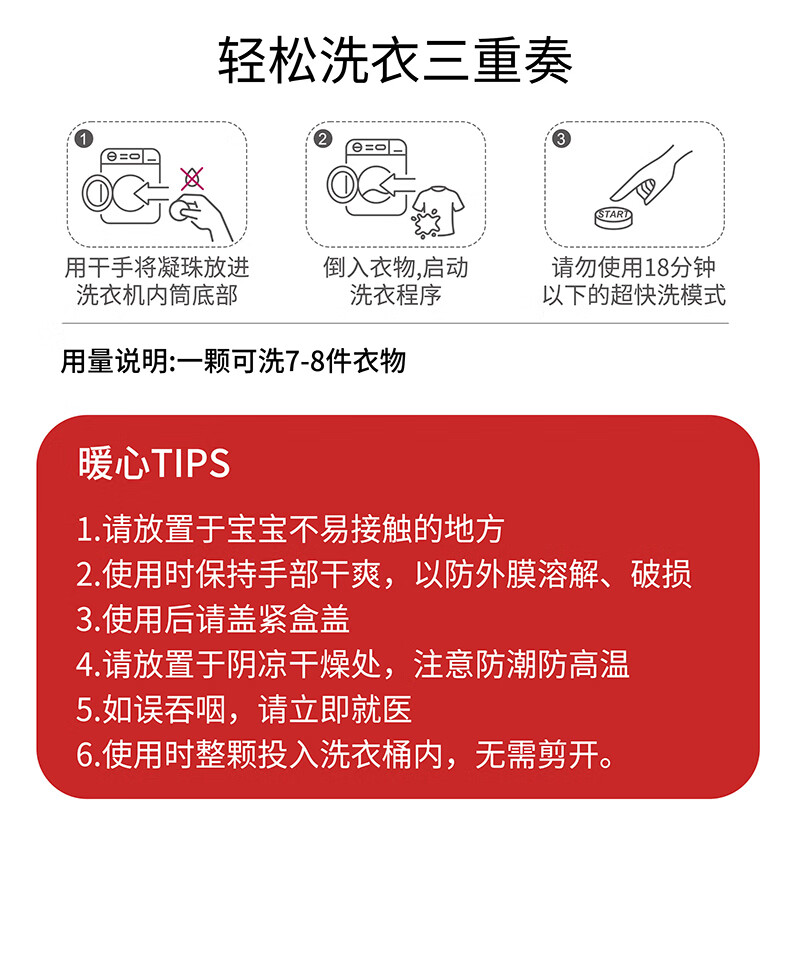 轻松洗衣三重奏

1

用干手将凝珠放进洗衣机内筒底部

2

倒入衣物,启动洗衣程序

3

START

请勿使用18分钟以下的超快洗模式

用量说明:一颗可洗7-8件衣物

暖心TIPS

1.请放置于宝宝不易接触的地方
2.使用时保持手部干爽，以防外膜溶解、破损
3.使用后请盖紧盒盖
4.请放置于阴凉干燥处，注意防潮防高温
5.如误吞咽，请立即就医
6.使用时整颗投入洗衣桶内，无需剪开。